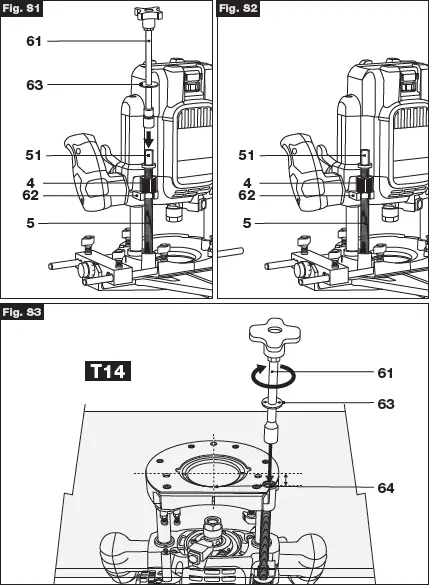 Fig. 81

61
63
51
4
62
5

Fig. 82

51
4
62
5

Fig. 83

T14

61
63
64