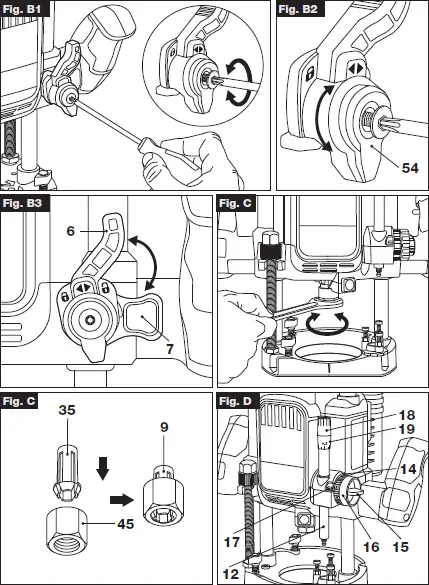 Fig. B1

Fig. B2

54

Fig. B3

6

7

Fig. C

Fig. C

35

9

45

Fig. D

18

19

14

17

16

15

12