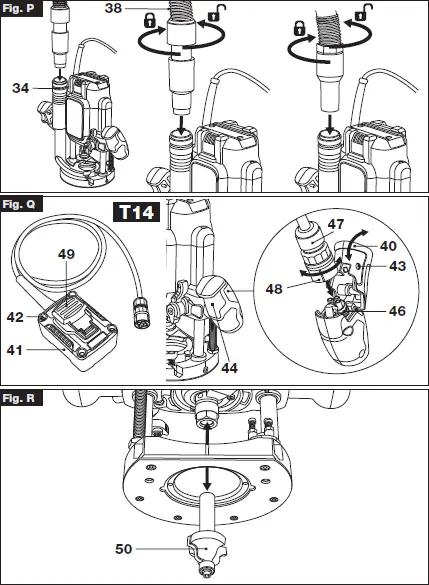 Fig. P
38
34

Fig. Q
T14
49
42
41
47
40
43
48
46
44

Fig. R
50