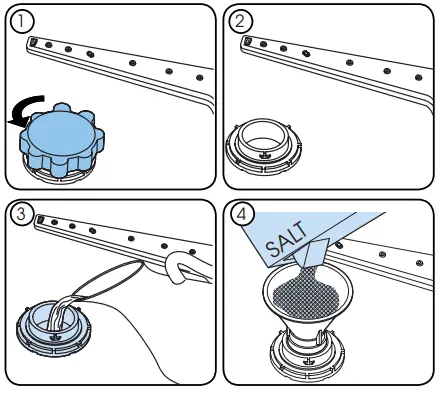 1
2
3
4
SALT