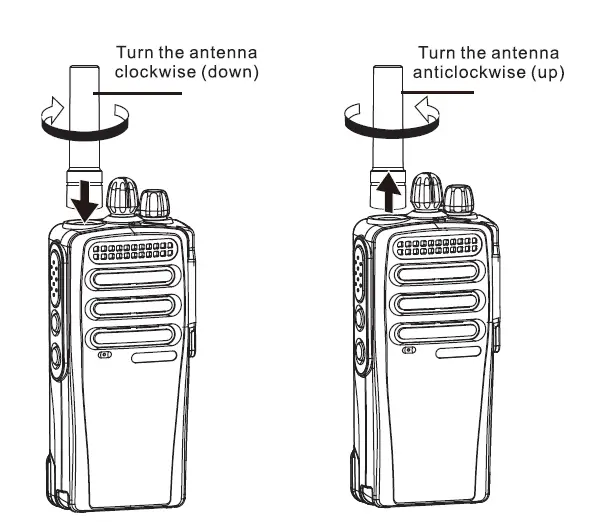 Turn the antenna clockwise (down)

Turn the antenna anticlockwise (up)