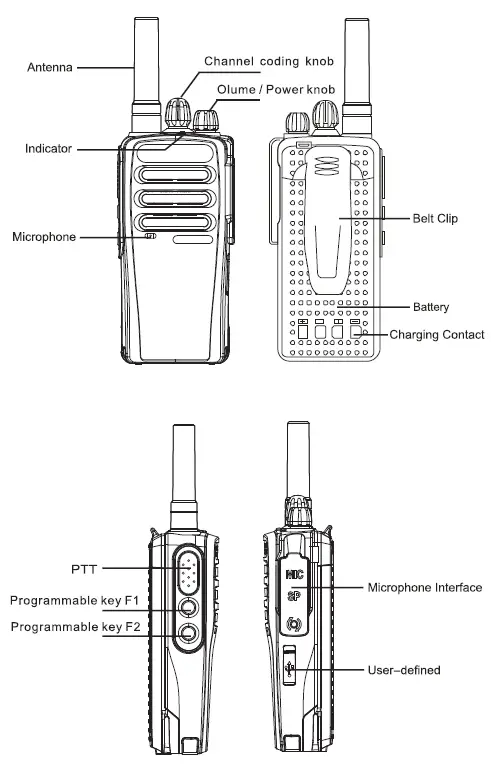 Antenna
Channel coding knob
Olume / Power knob
Indicator
Microphone
Belt Clip
Battery
Charging Contact

PTT
Programmable key F1
Programmable key F2
MIC
SP
Microphone Interface
User-defined