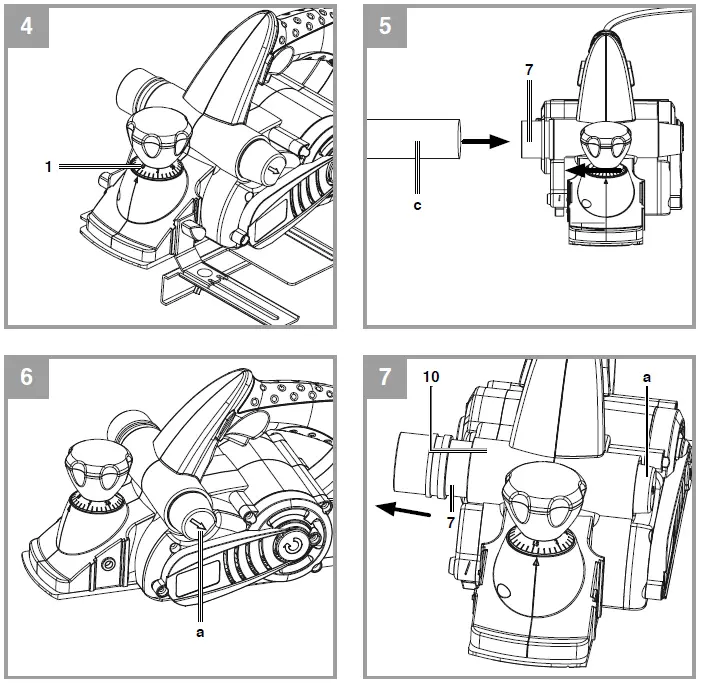 4

1

5

7

c

6

a

7

10

a

7