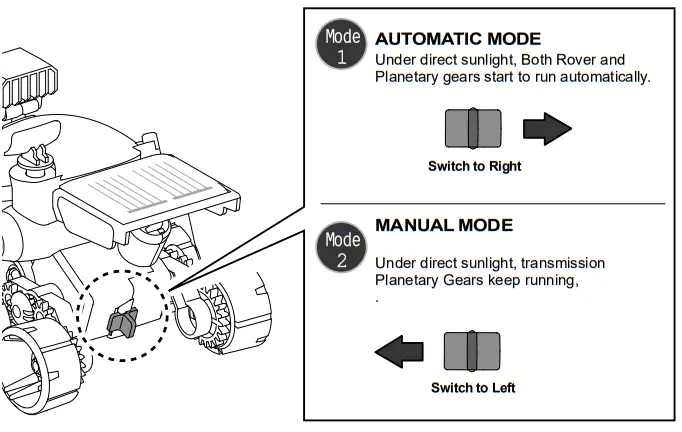 Mode 1

AUTOMATIC MODE

Under direct sunlight, Both Rover and Planetary gears start to run automatically.

Switch to Right

Mode 2

MANUAL MODE

Under direct sunlight, transmission Planetary Gears keep running,

.

Switch to Left