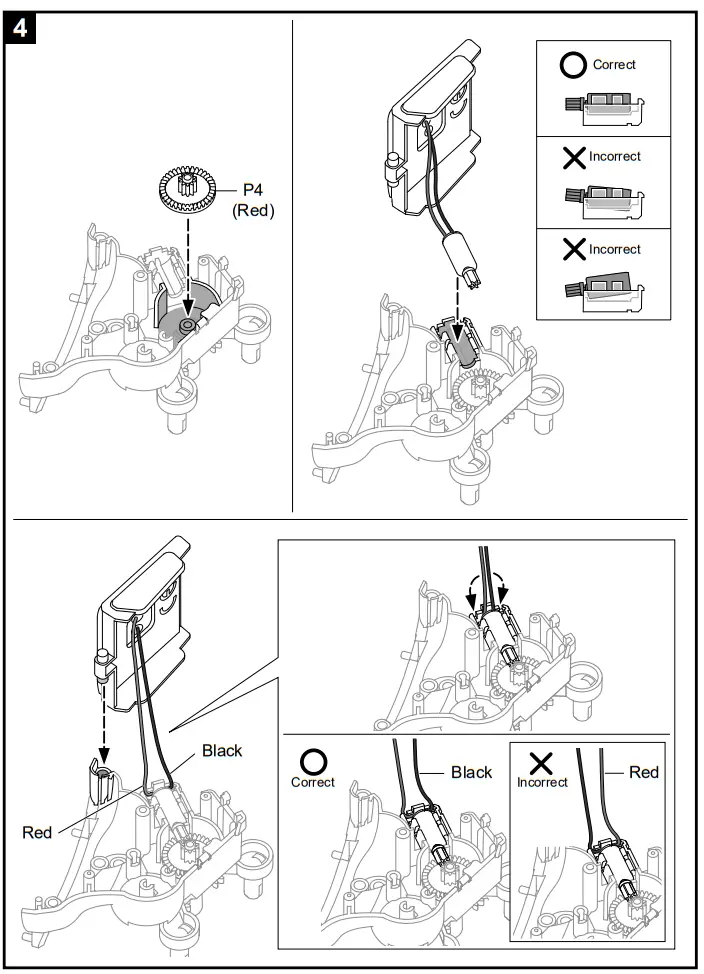 4

P4
(Red)

Correct

Incorrect

Incorrect

Black

Red

Correct

Black

Incorrect

Red