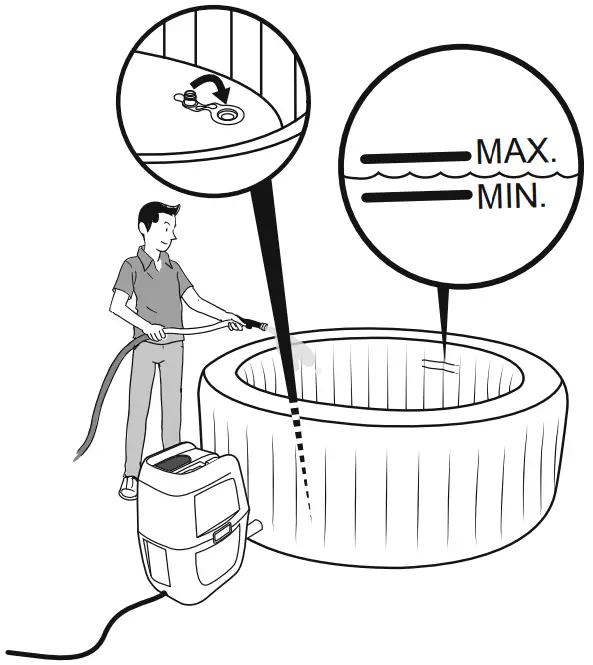 MAX.
MIN.