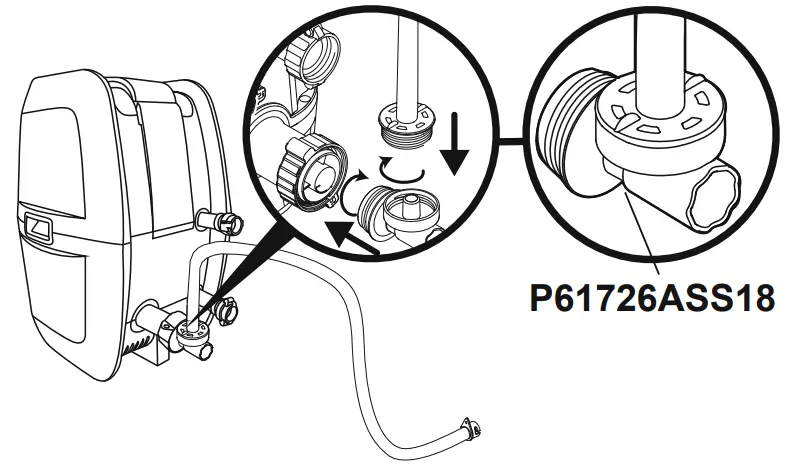 P61726ASS18