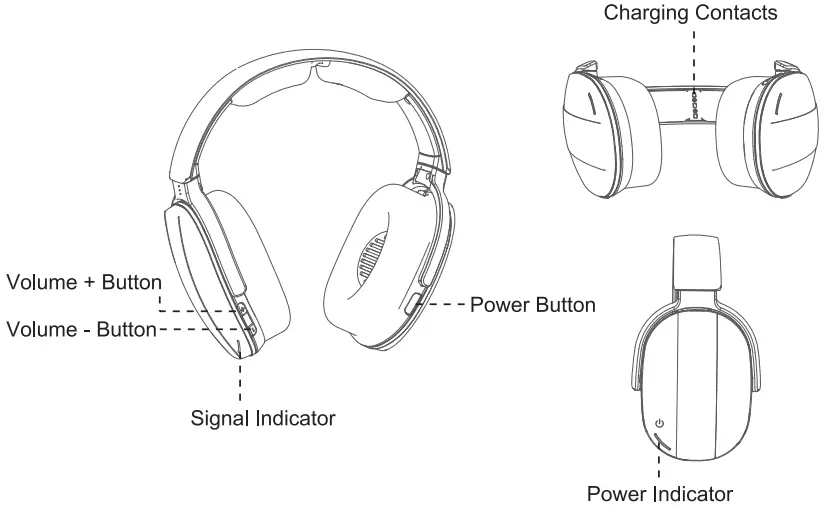 Charging Contacts

Volume + Button

Volume - Button

Power Button

Signal Indicator

Power Indicator