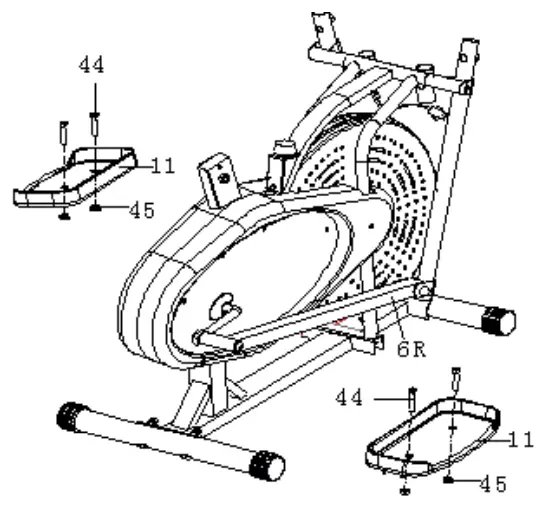 44
11
45
6R
44
11
45