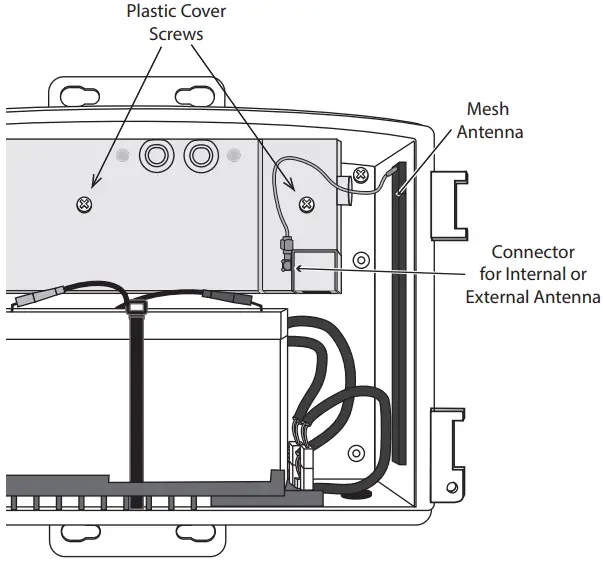 Plastic Cover Screws

Mesh Antenna

Connector for Internal or External Antenna