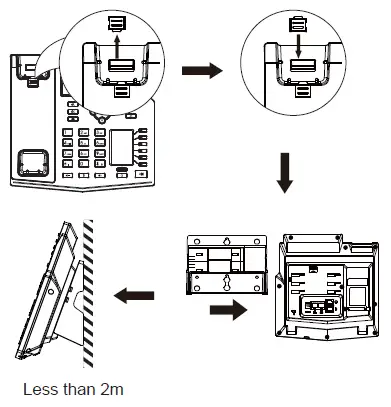 Less than 2m