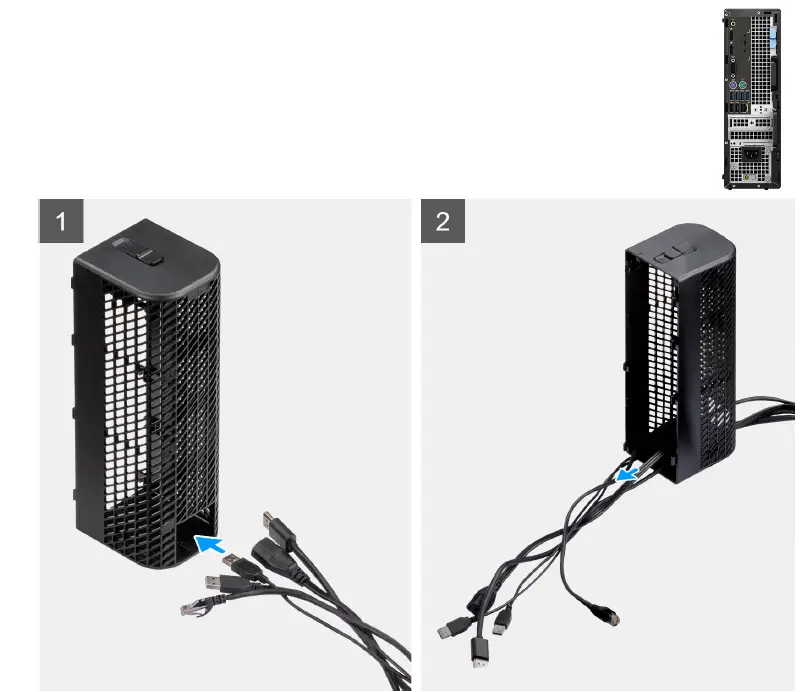 1

2