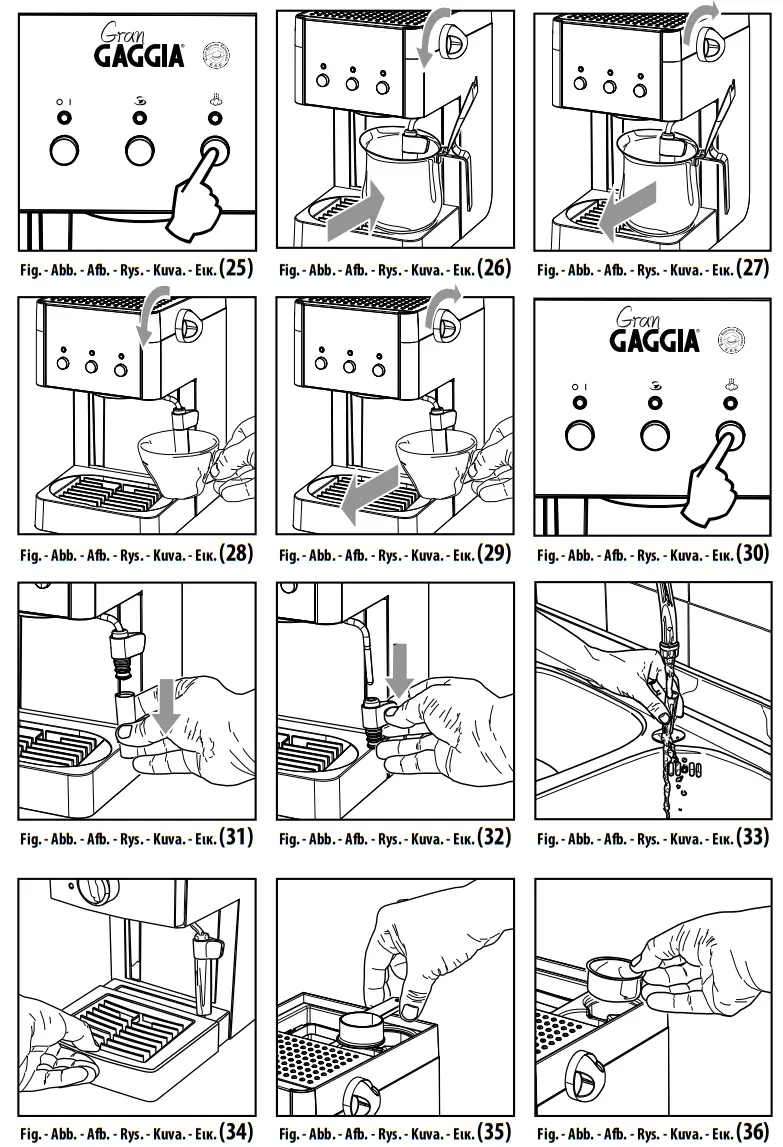 Gran GAGGIA

Fig. - Abb. - Afb. - Rys. - Kuva. - Εικ. (25)

Fig. - Abb. - Afb. - Rys. - Kuva. - Εικ. (26)

Fig. - Abb. - Afb. - Rys. - Kuva. - Εικ. (27)

Fig. - Abb. - Afb. - Rys. - Kuva. - Εικ. (28)

Fig. - Abb. - Afb. - Rys. - Kuva. - Εικ. (29)

Gran GAGGIA

Fig. - Abb. - Afb. - Rys. - Kuva. - Εικ. (30)

Fig. - Abb. - Afb. - Rys. - Kuva. - Εικ. (31)

Fig. - Abb. - Afb. - Rys. - Kuva. - Εικ. (32)

Fig. - Abb. - Afb. - Rys. - Kuva. - Εικ. (33)

Fig. - Abb. - Afb. - Rys. - Kuva. - Εικ. (34)

Fig. - Abb. - Afb. - Rys. - Kuva. - Εικ. (35)

Fig. - Abb. - Afb. - Rys. - Kuva. - Εικ. (36)