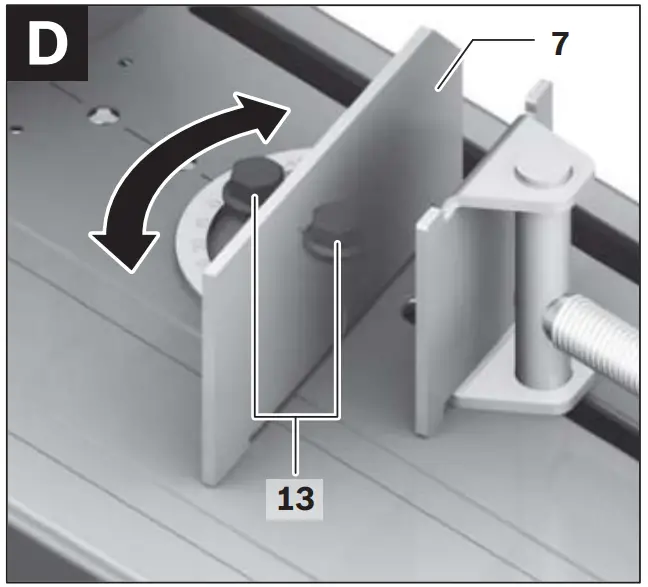 D
7
13