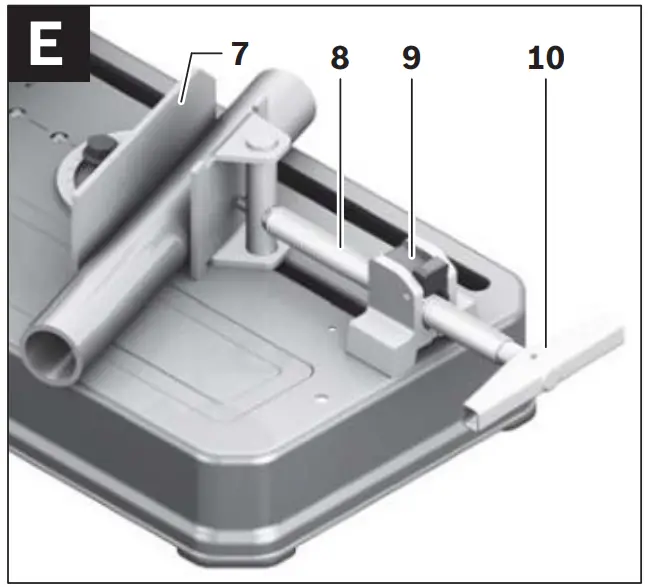 E
7
8
9
10