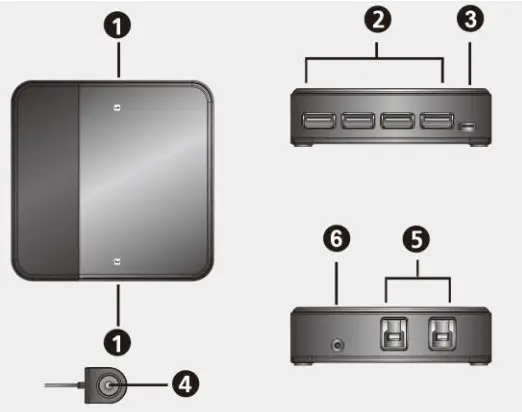 1
2
3
6
5
1
4