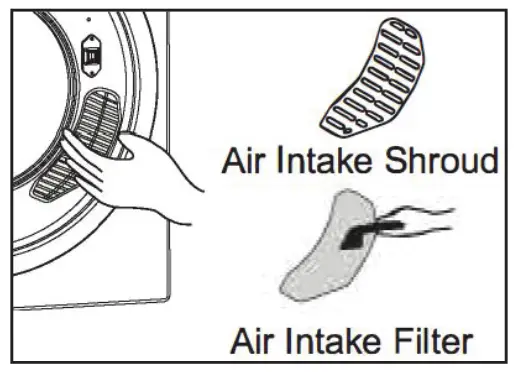 Air Intake Shroud

Air Intake Filter