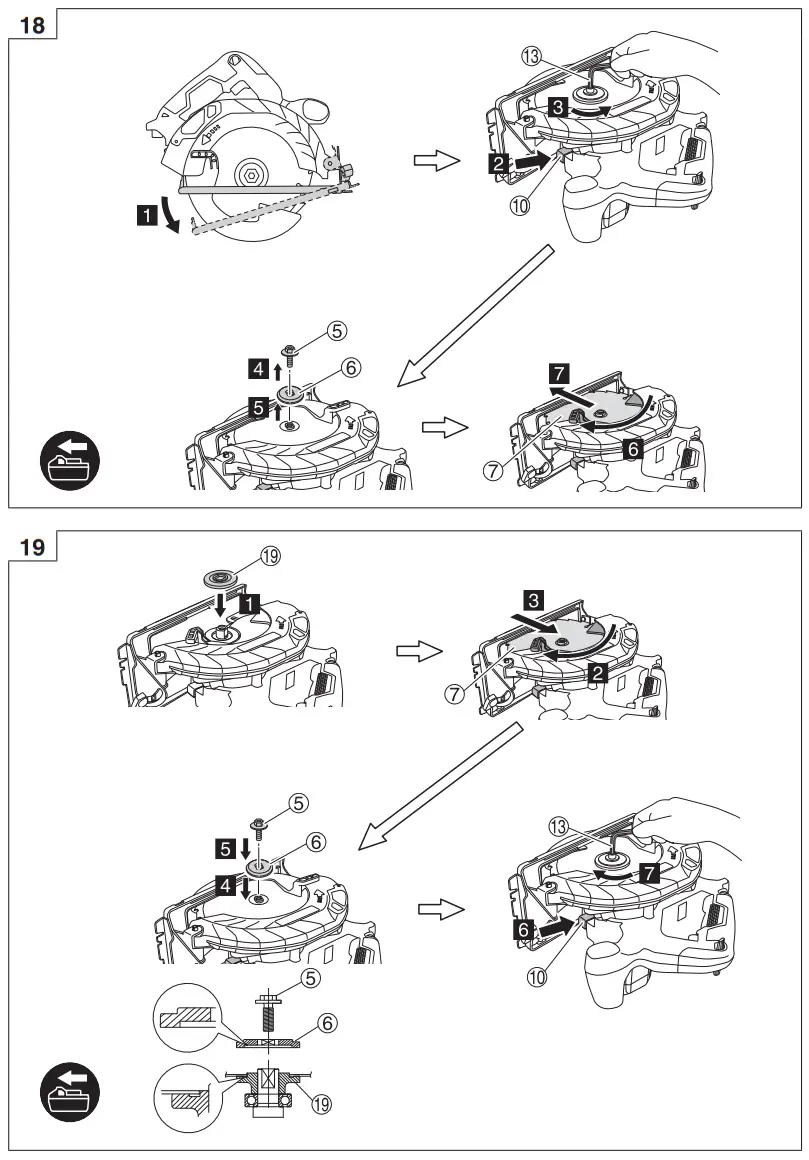 18

1

13

3

2

10

5

4

6

5

7

6

7

19

19

1

3

2

7

5

5

6

4

13

7

6

10

5

6

19