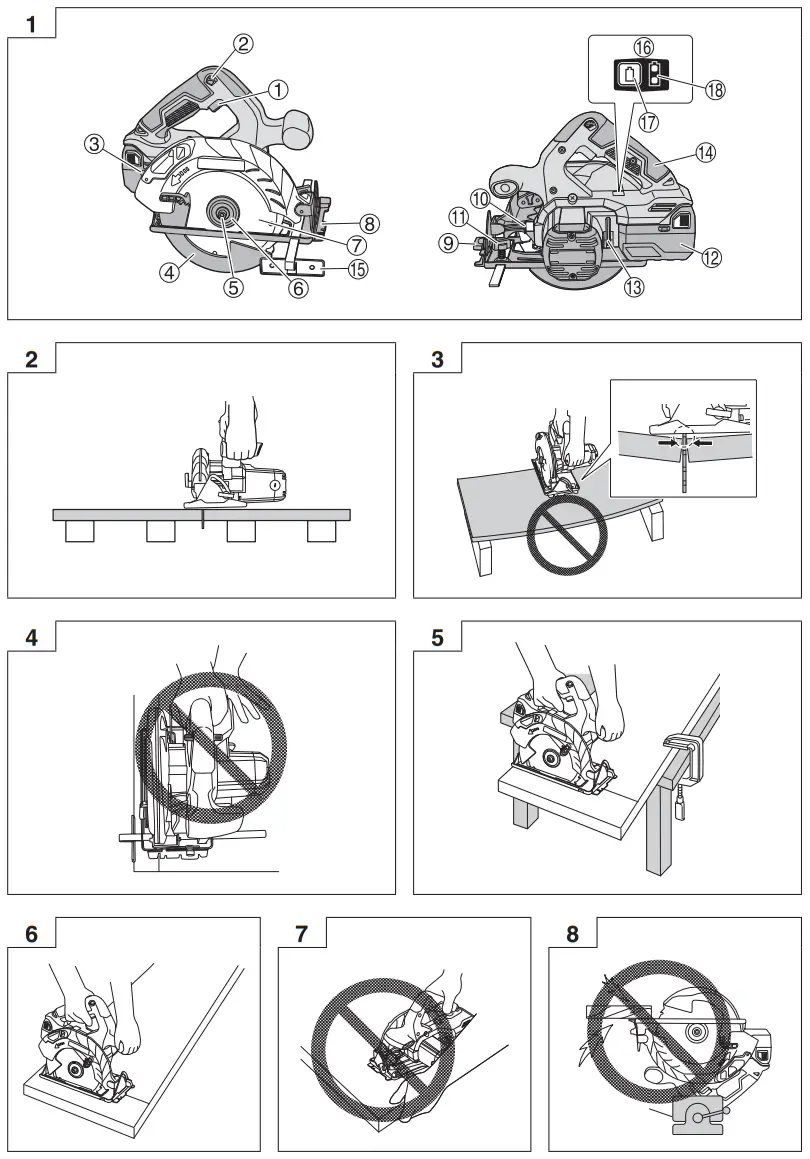 1

②
①
③
⑧
⑦
④
⑤
⑥
⑮

⑯
⑱
⑰
⑭
⑩
⑪
⑨
⑫
⑬

2

3

4

5

6

7

8