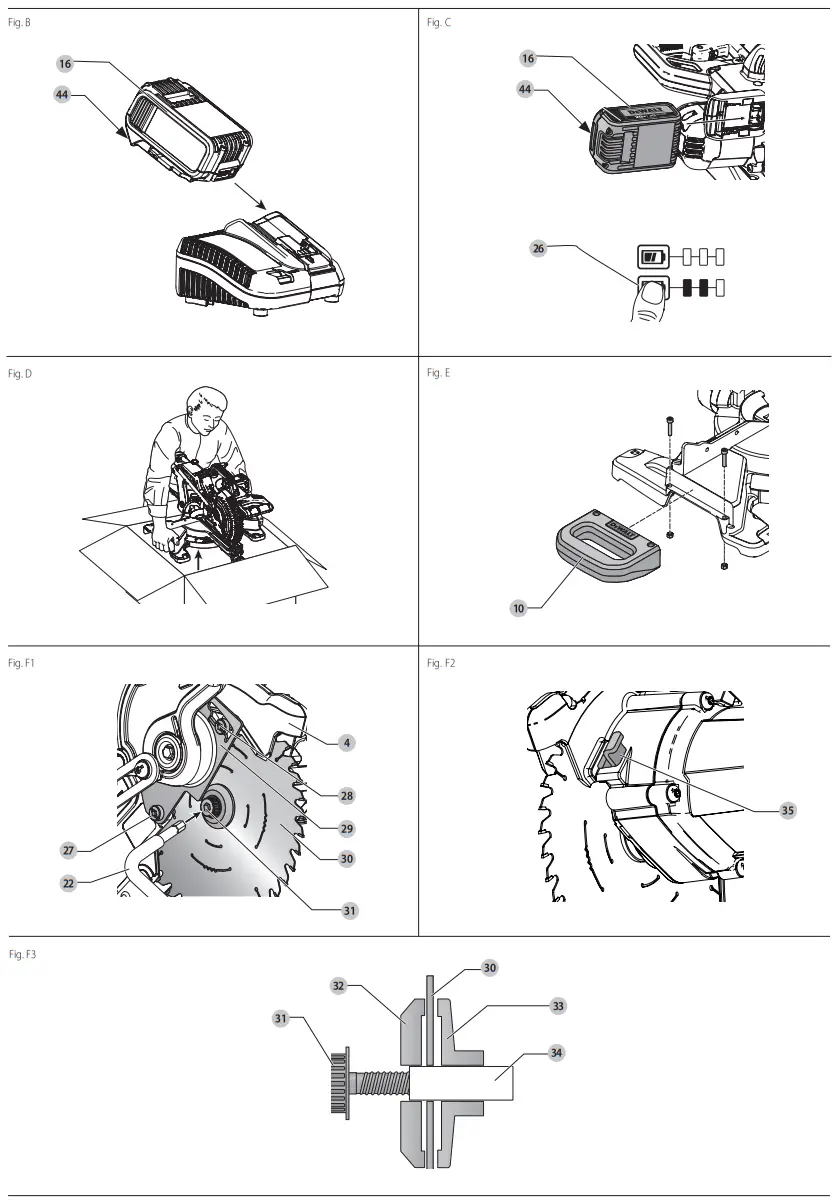 Fig. B

16

44

Fig. C

16

44

26

Fig. D

Fig. E

10

Fig. F1

4

28

29

30

27

22

31

Fig. F2

35

Fig. F3

30

32

33

31

34