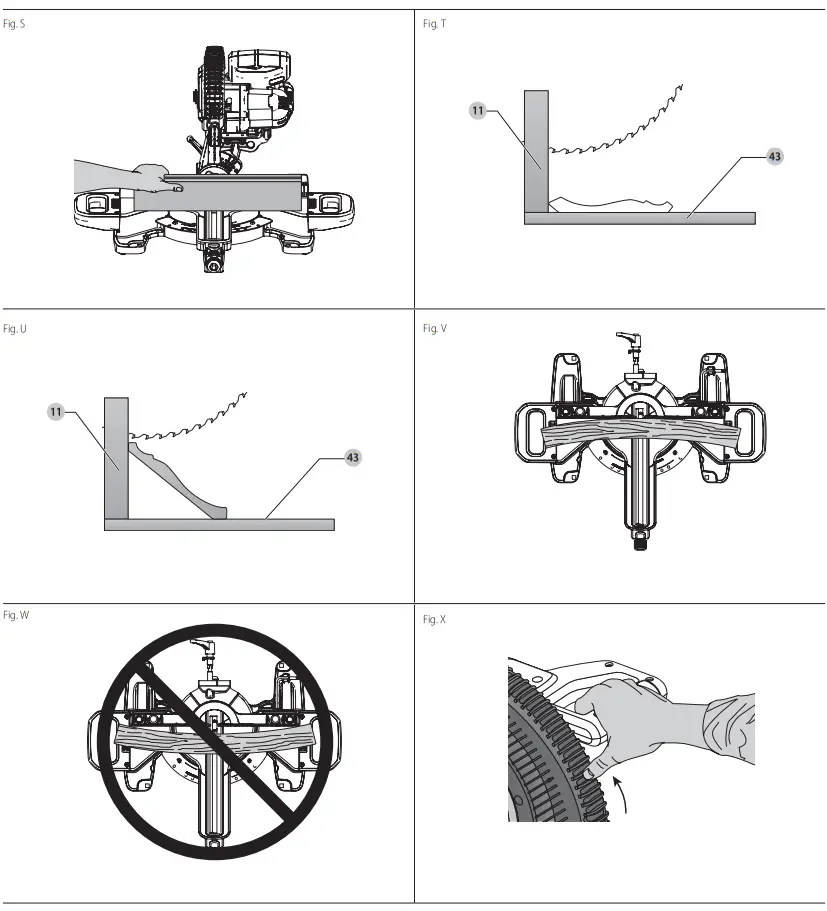 Fig. S

Fig. T

11

43

Fig. U

11

43

Fig. V

Fig. W

Fig. X