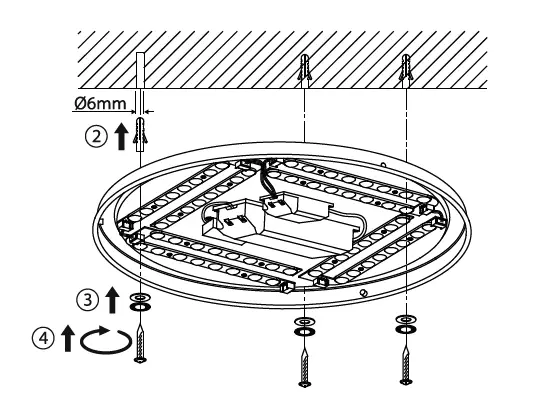 Ø6mm
②
③
④