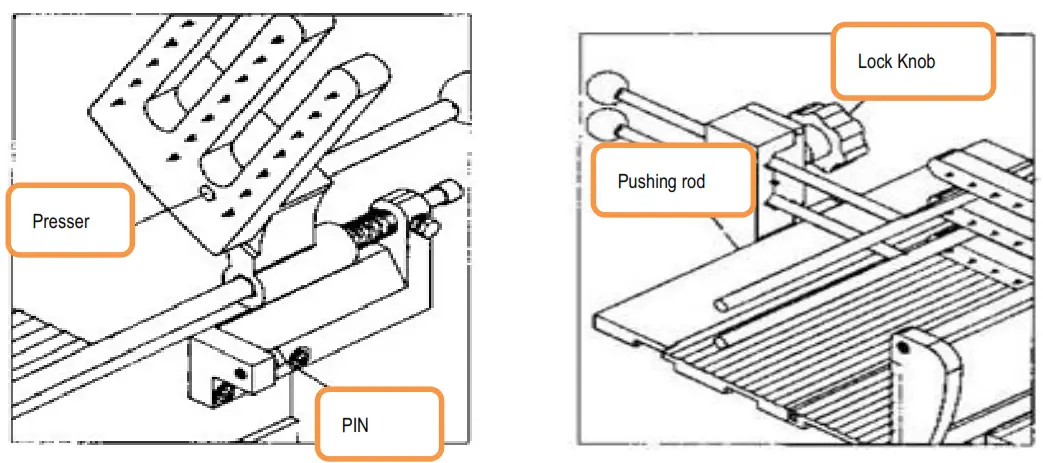 Presser

PIN

Lock Knob

Pushing rod