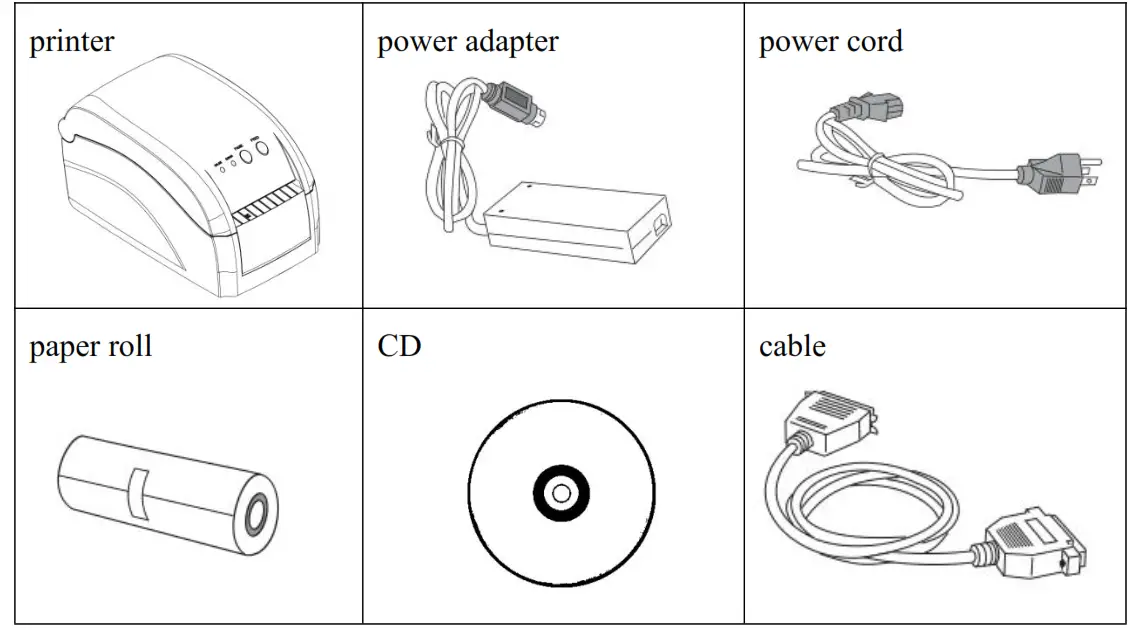 | printer | power adapter | power cord |
|---|---|---|
| paper roll | CD | cable |