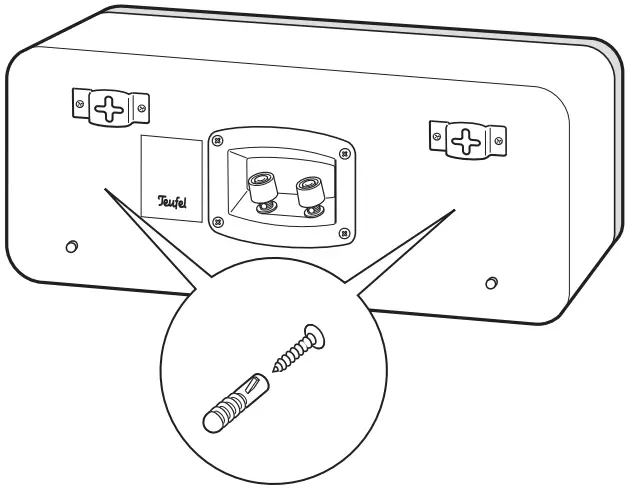 Teufel