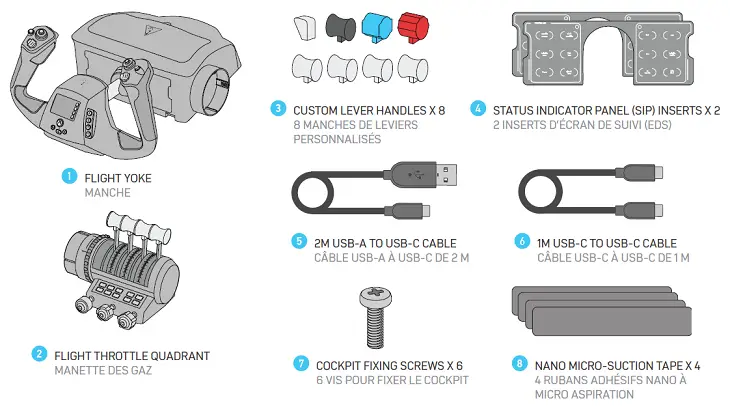 1 FLIGHT YOKE
MANCHE

2 FLIGHT THROTTLE QUADRANT
MANETTE DES GAZ

3 CUSTOM LEVER HANDLES X 8
8 MANCHES DE LEVIERS PERSONNALISÉS

4 STATUS INDICATOR PANEL (SIP) INSERTS X 2
2 INSERTS D'ÉCRAN DE SUIVI (EDS)

5 2M USB-A TO USB-C CABLE
CÂBLE USB-A À USB-C DE 2 M

6 1M USB-C TO USB-C CABLE
CÂBLE USB-C À USB-C DE 1 M

7 COCKPIT FIXING SCREWS X 6
6 VIS POUR FIXER LE COCKPIT

8 NANO MICRO-SUCTION TAPE X 4
4 RUBANS ADHÉSIFS NANO À MICRO ASPIRATION