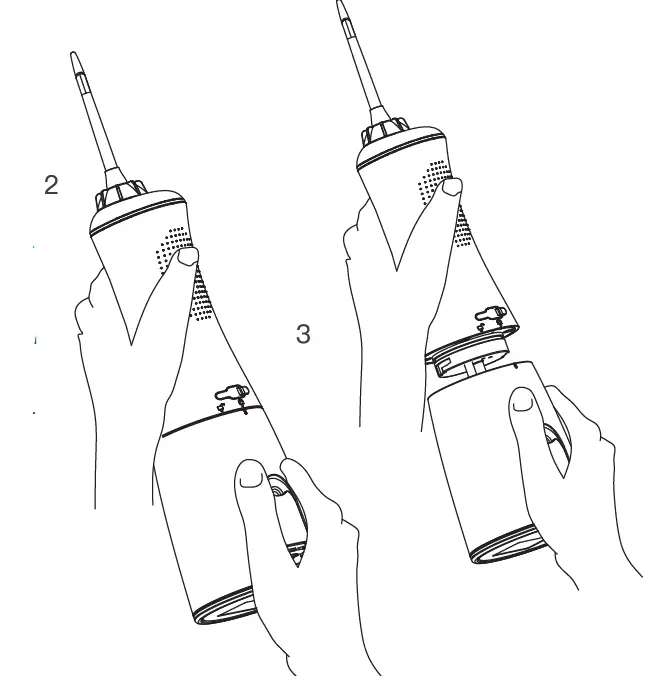 2

3