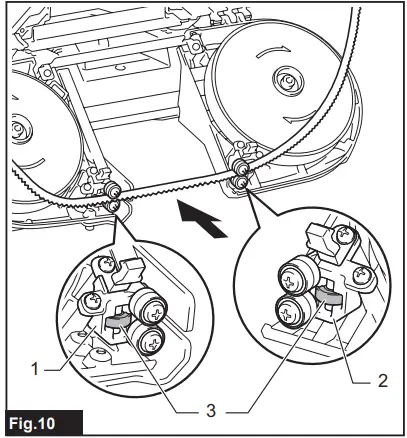 1
2
3
Fig.10