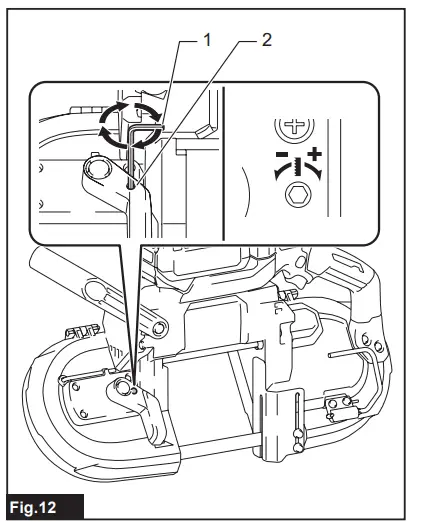 1
2
-
+
Fig.12