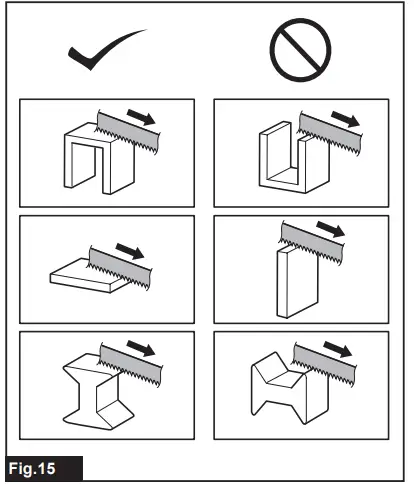 Fig.15