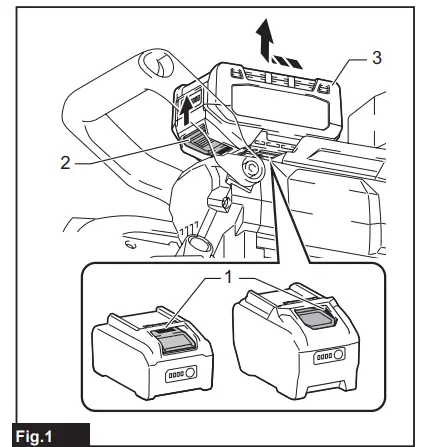 3
2
1
Fig.1