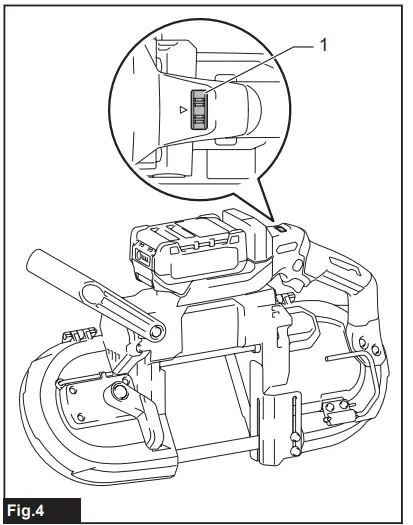 1

Fig.4