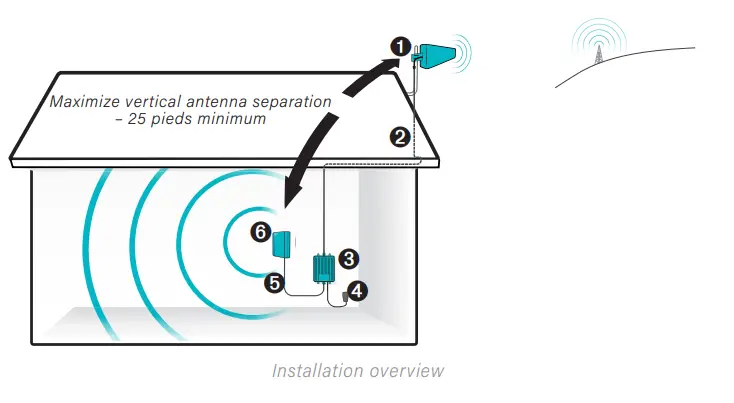 1

Maximize vertical antenna separation – 25 pieds minimum

2

6

3

5

4

Installation overview