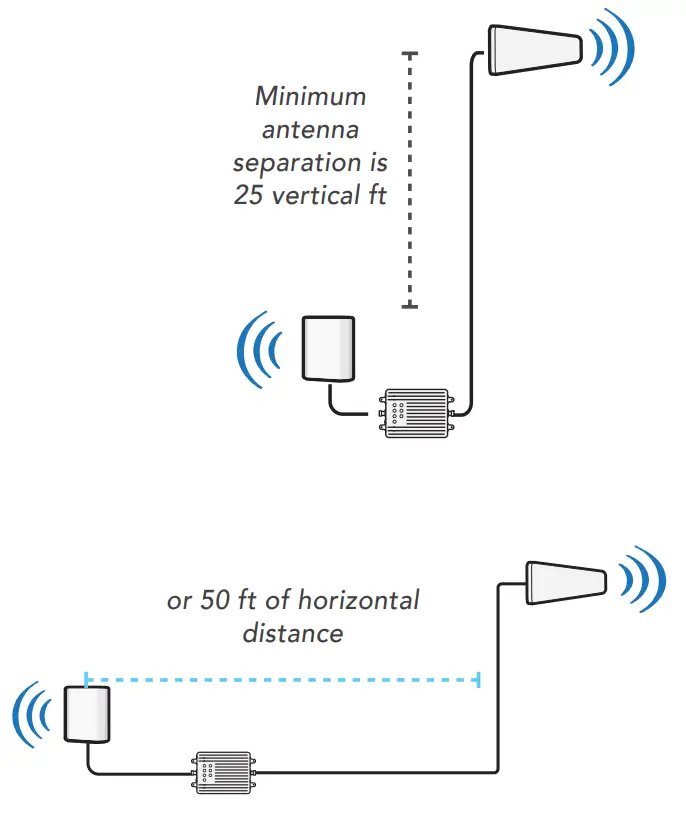 Minimum antenna separation is 25 vertical ft

or 50 ft of horizontal distance