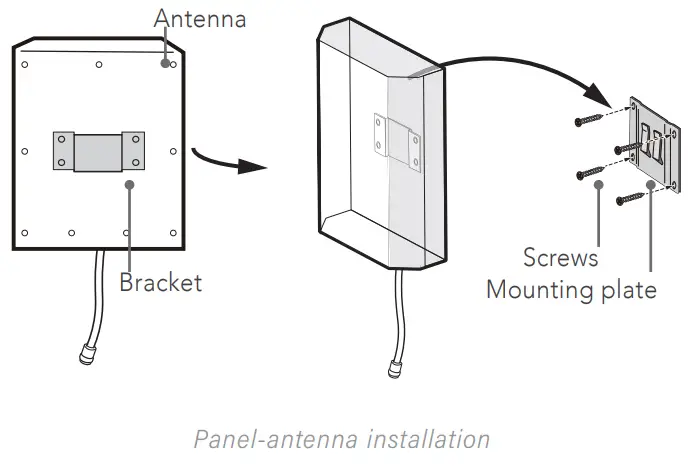 Antenna

Bracket

Screws

Mounting plate

Panel-antenna installation