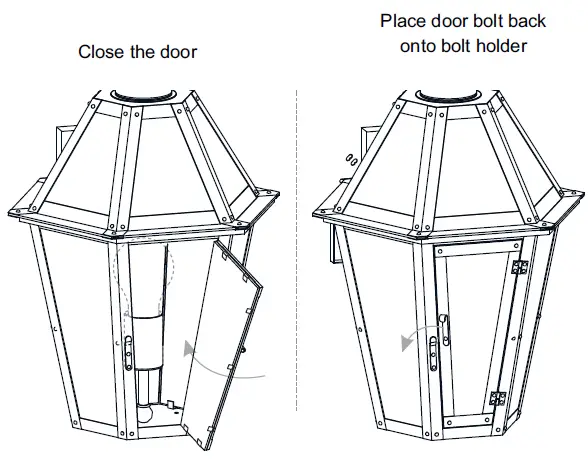 Close the door

Place door bolt back onto bolt holder