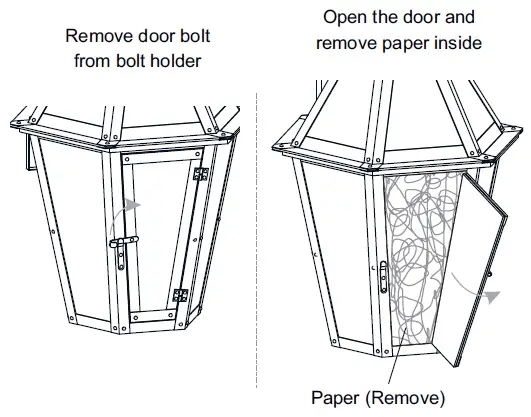 Remove door bolt from bolt holder

Open the door and remove paper inside

Paper (Remove)