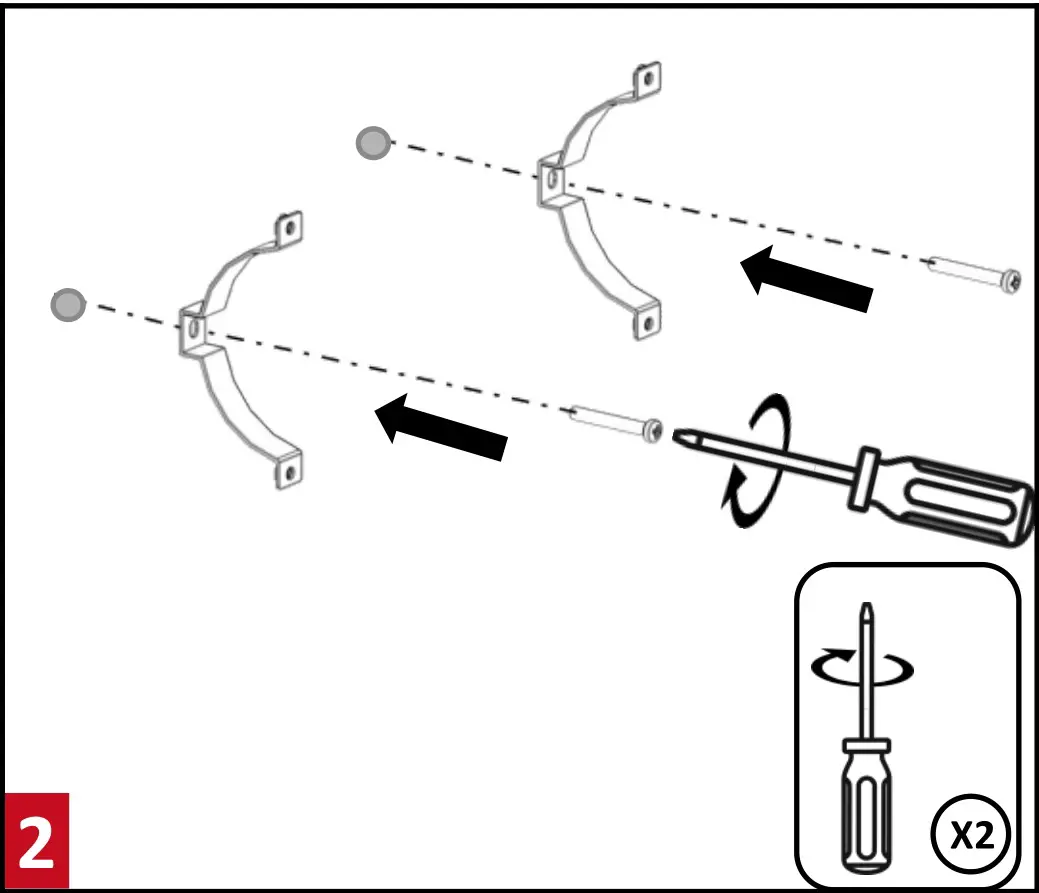 X2

2