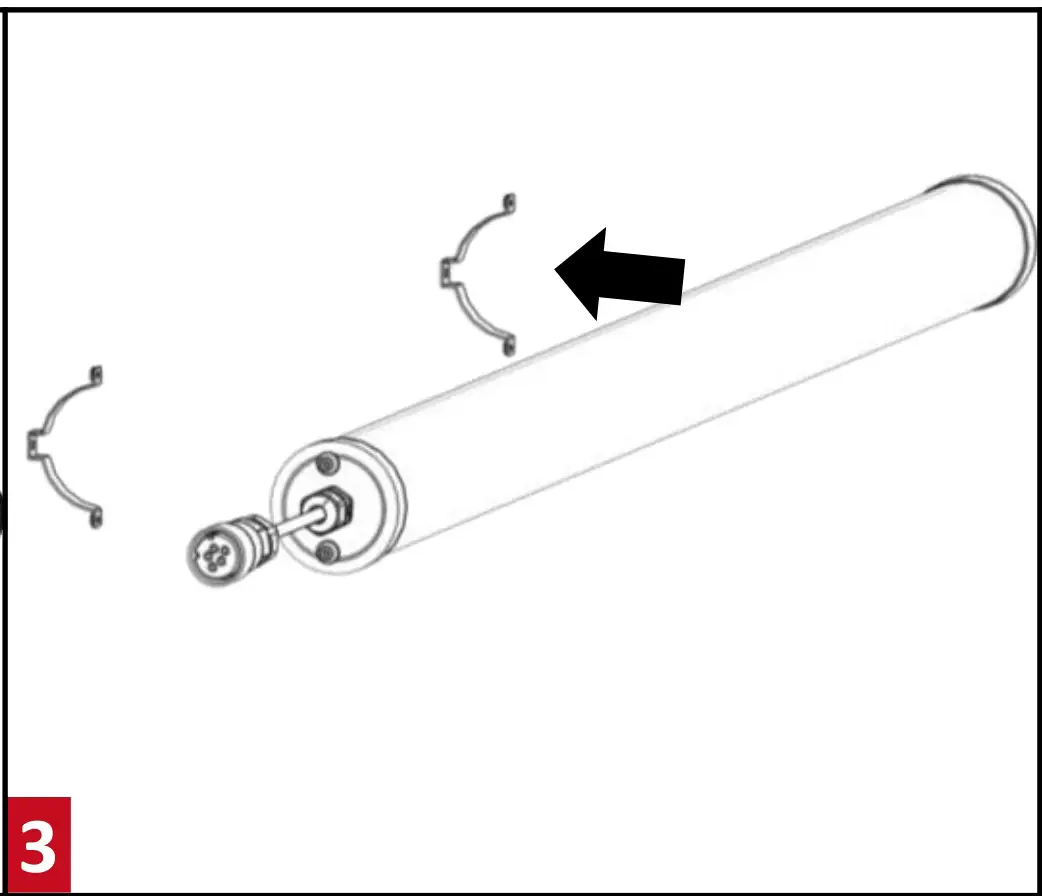 3