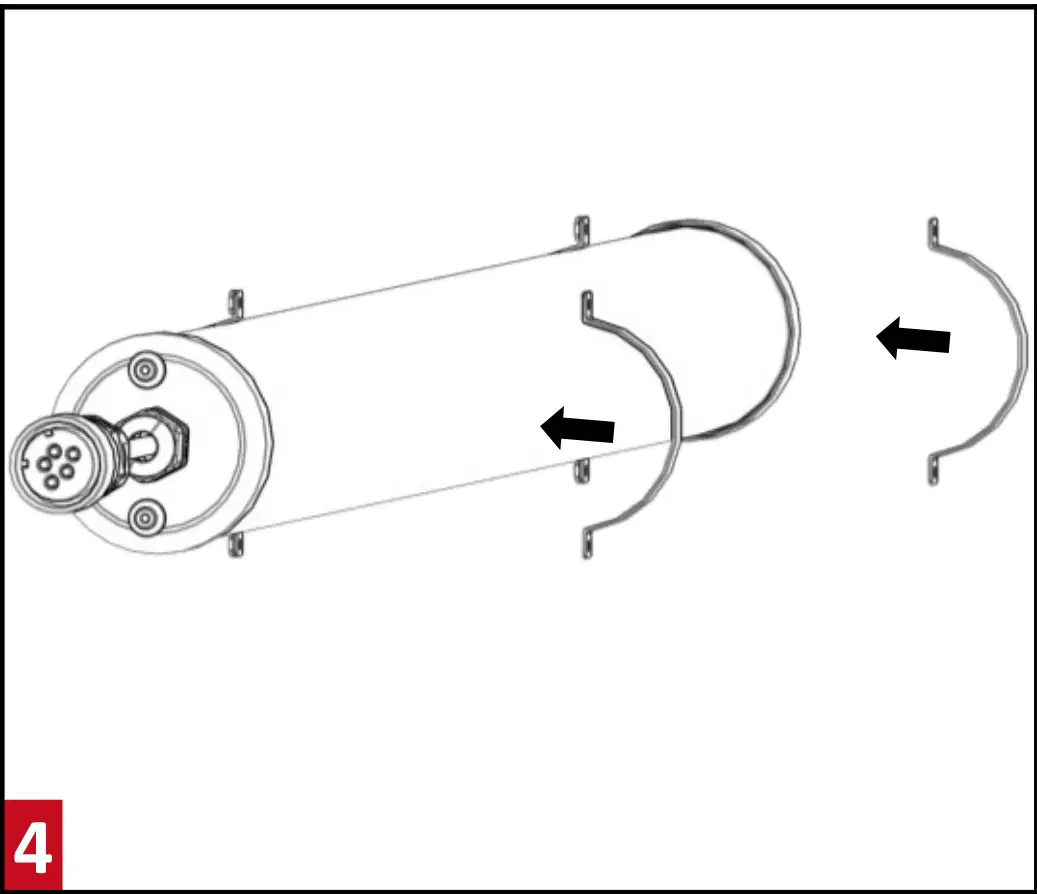 4