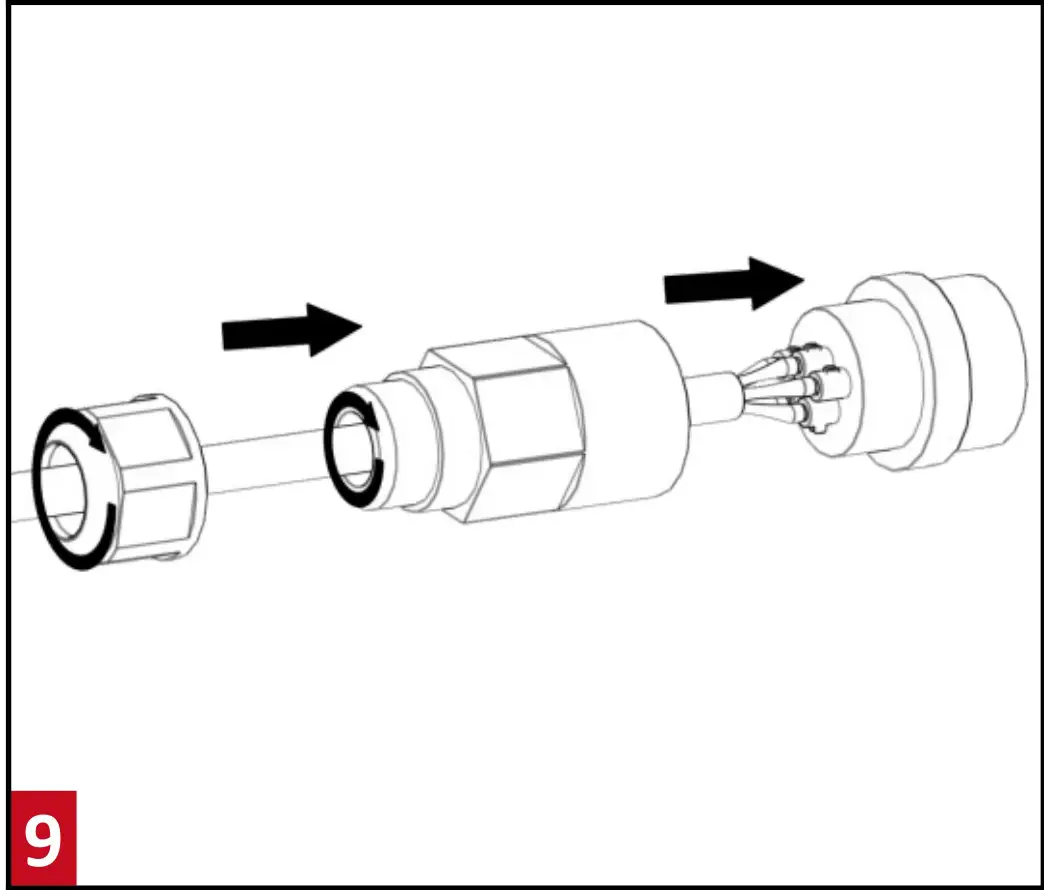 9