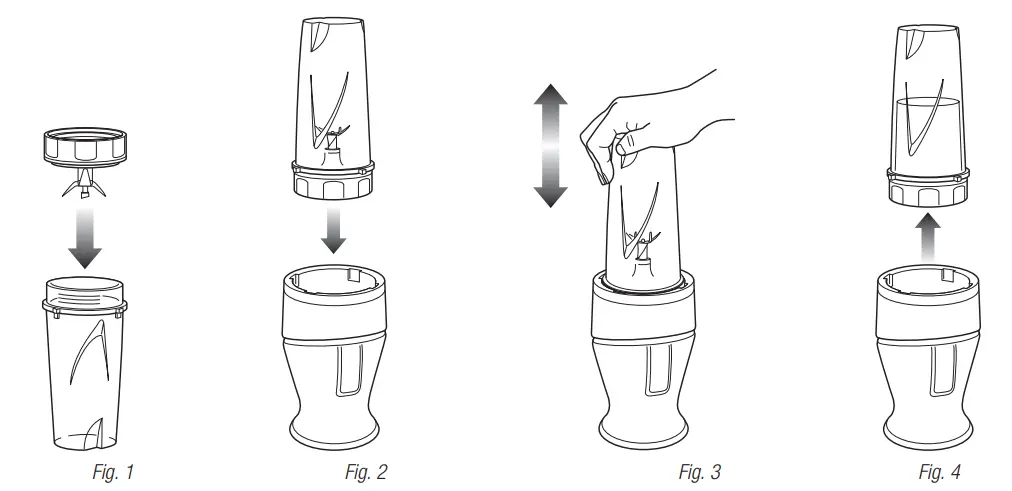 Fig. 1

Fig. 2

Fig. 3

Fig. 4