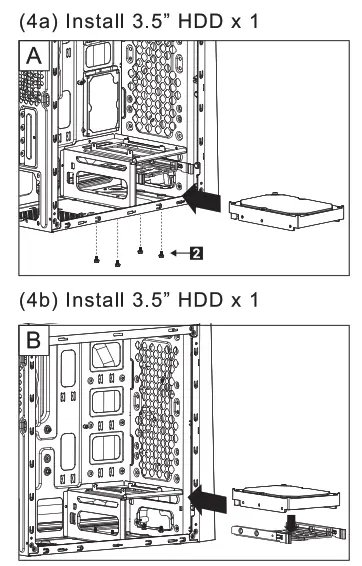 (4a) Install 3.5” HDD x 1

A

2

(4b) Install 3.5” HDD x 1

B