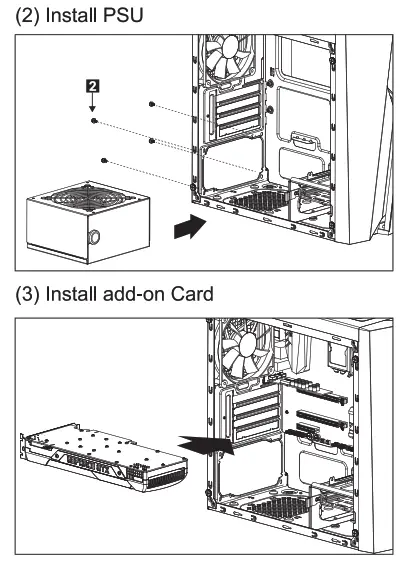 (2) Install PSU

2

(3) Install add-on Card