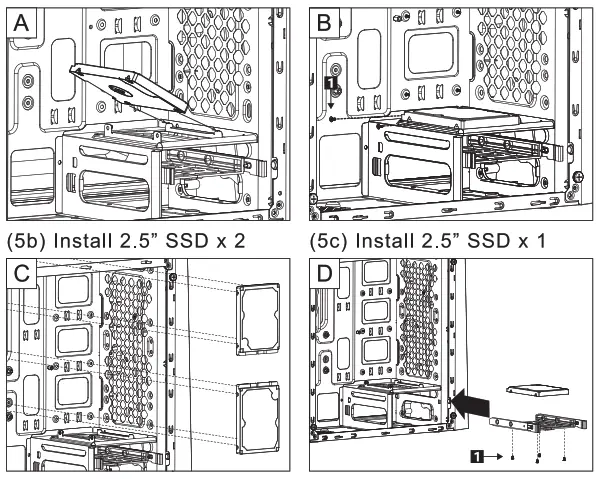 A

B

1

(5b) Install 2.5” SSD x 2

(5c) Install 2.5” SSD x 1

C

D

1