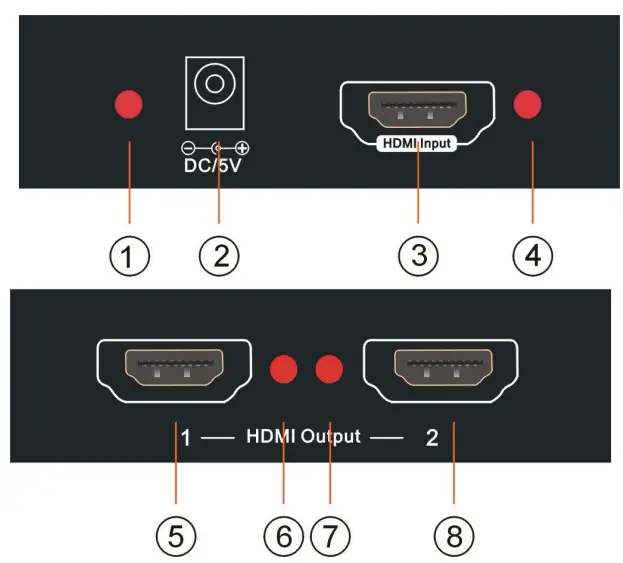 DC/5V

HDMI Input

①
②
③
④

1 — HDMI Output — 2

⑤
⑥
⑦
⑧